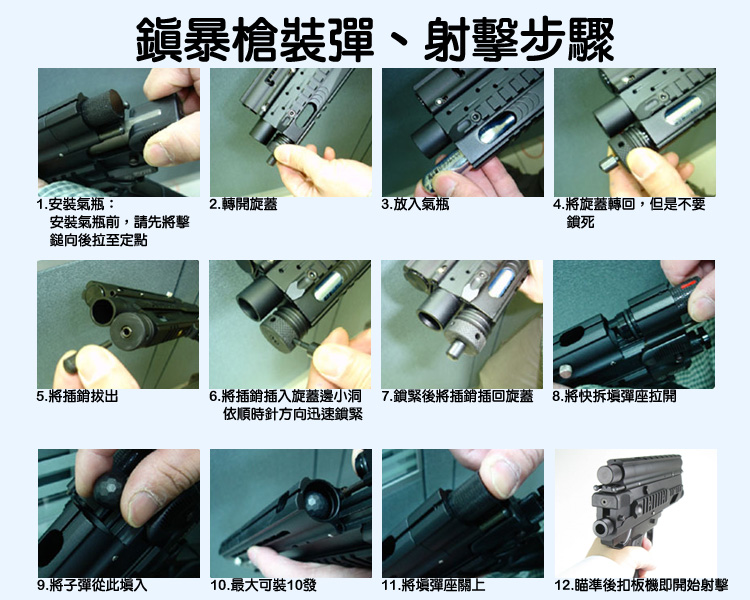 鎮暴槍裝彈、射擊步驟

1.安裝氣瓶：
安裝氣瓶前，請先將擊鎚向後拉至定點

2.轉開旋蓋

3.放入氣瓶

4.將旋蓋轉回，但是不要鎖死

5.將插銷拔出

6.將插銷插入旋蓋邊小洞依順時針方向迅速鎖緊

7.鎖緊後將插銷插回旋蓋

8.將快拆填彈座拉開

9.將子彈從此填入

10.最大可裝10發

11.將填彈座關上

12.瞄準後扣板機即開始射擊